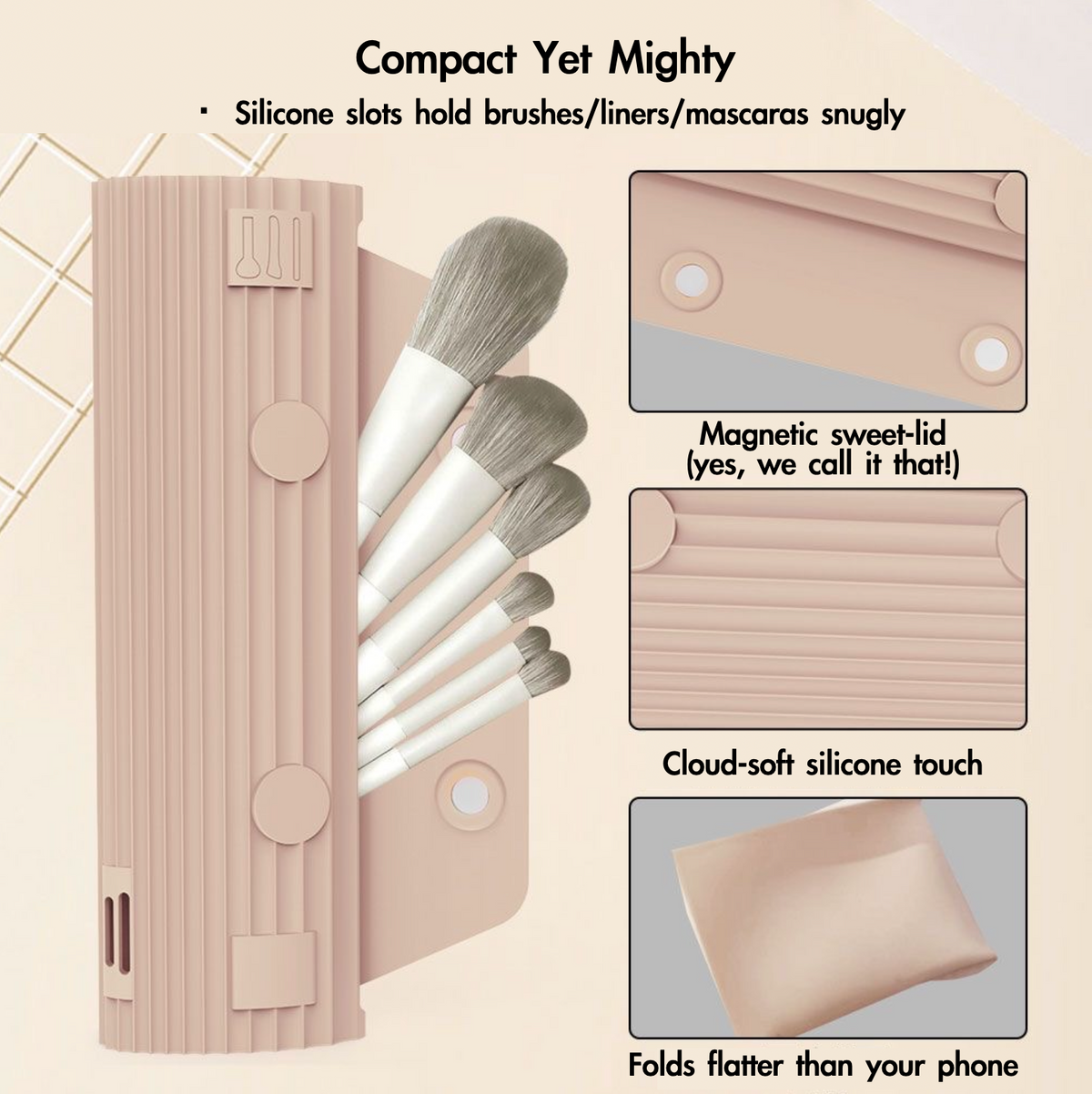 Compact Yet Mighty

· Silicone slots hold brushes/liners/mascaras snugly

Magnetic sweet-lid
(yes, we call it that!)

Cloud-soft silicone touch

Folds flatter than your phone